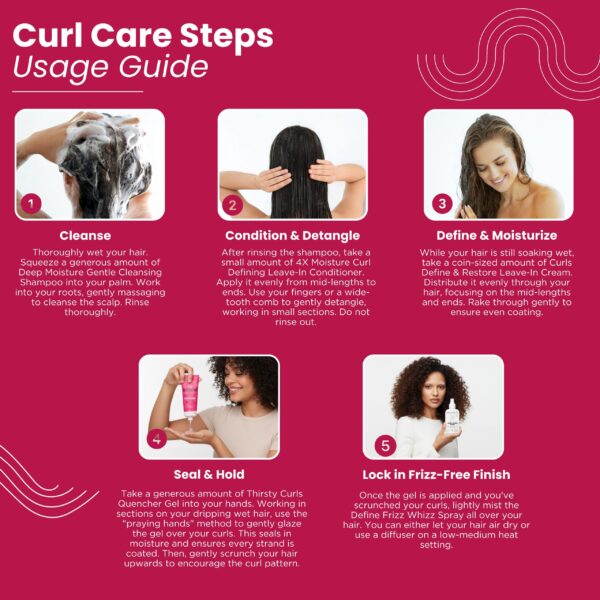 Curl Care Steps
Usage Guide

1

Cleanse

Thoroughly wet your hair. Squeeze a generous amount of Deep Moisture Gentle Cleansing Shampoo into your palm. Work into your roots, gently massaging to cleanse the scalp. Rinse thoroughly.

2

Condition & Detangle

After rinsing the shampoo, take a small amount of 4X Moisture Curl Defining Leave-In Conditioner. Apply it evenly from mid-lengths to ends. Use your fingers or a wide-tooth comb to gently detangle, working in small sections. Do not rinse out.

3

Define & Moisturize

While your hair is still soaking wet, take a coin-sized amount of Curls Define & Restore Leave-In Cream. Distribute it evenly through your hair, focusing on the mid-lengths and ends. Rake through gently to ensure even coating.

4

Seal & Hold

Take a generous amount of Thirsty Curls Quencher Gel into your hands. Working in sections on your dripping wet hair, use the "praying hands" method to gently glaze the gel over your curls. This seals in moisture and ensures every strand is coated. Then, gently scrunch your hair upwards to encourage the curl pattern.

5

Lock in Frizz-Free Finish

Once the gel is applied and you've scrunched your curls, lightly mist the Define Frizz Whizz Spray all over your hair. You can either let your hair air dry or use a diffuser on a low-medium heat setting.